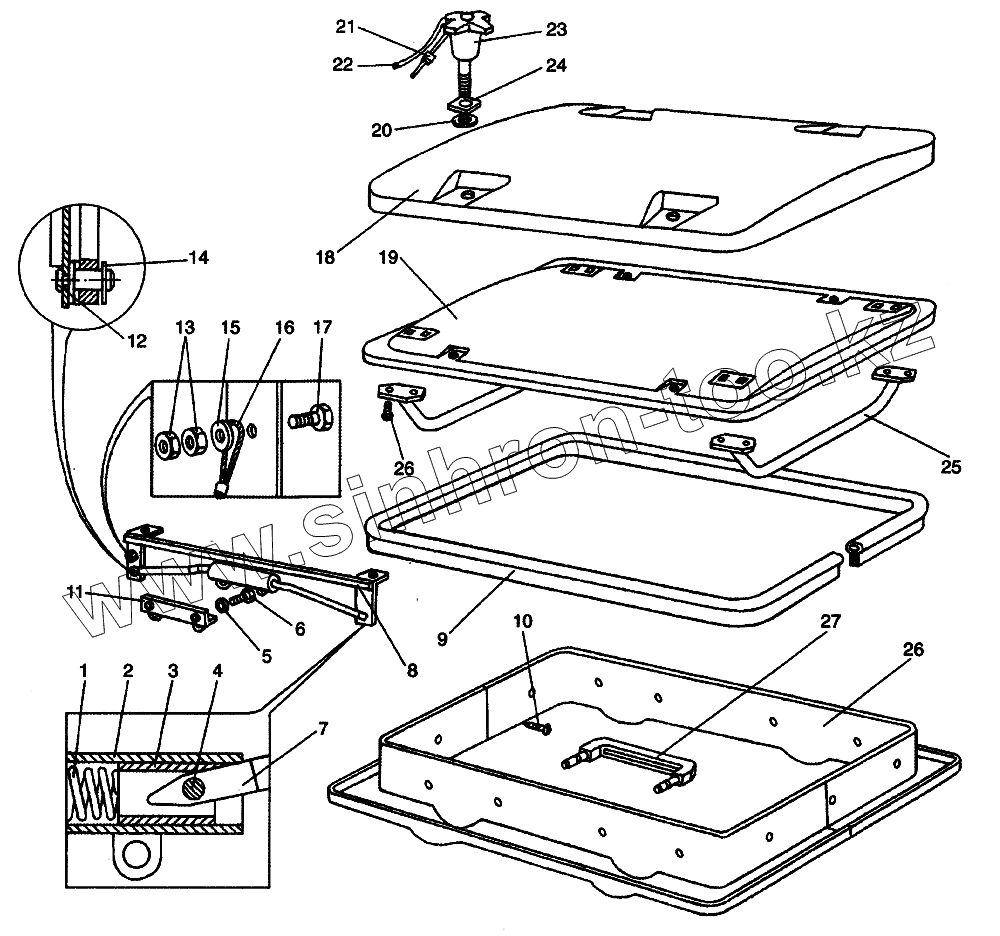 21
23
22
24
20
18
19
14
12
13
15
16
17
26
25
11
6
5
8
9
10
27
26
1
2
3
4
7
www.sinhron-too.kz